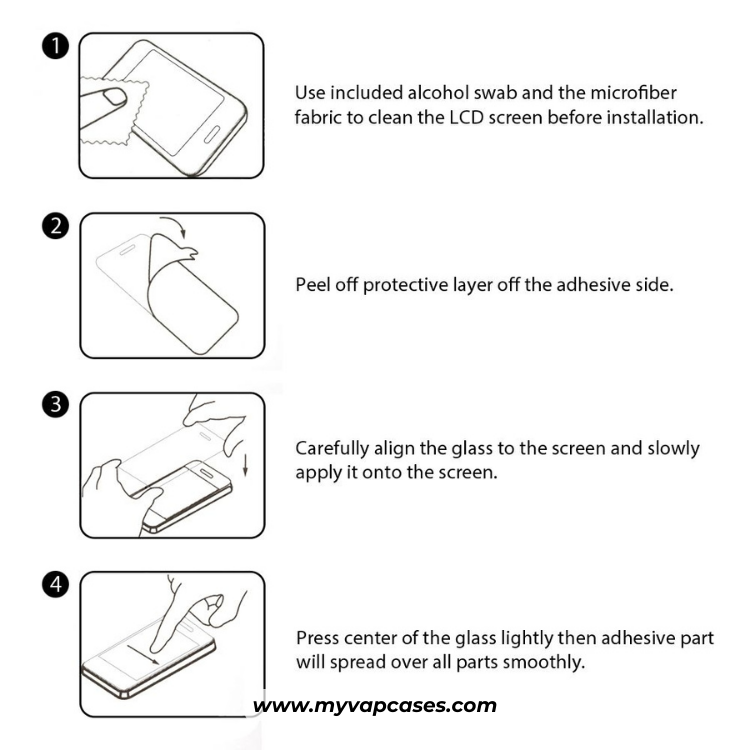 1
Use included alcohol swab and the microfiber fabric to clean the LCD screen before installation.

2
Peel off protective layer off the adhesive side.

3
Carefully align the glass to the screen and slowly apply it onto the screen.

4
Press center of the glass lightly then adhesive part will spread over all parts smoothly.

www.myvapcases.com